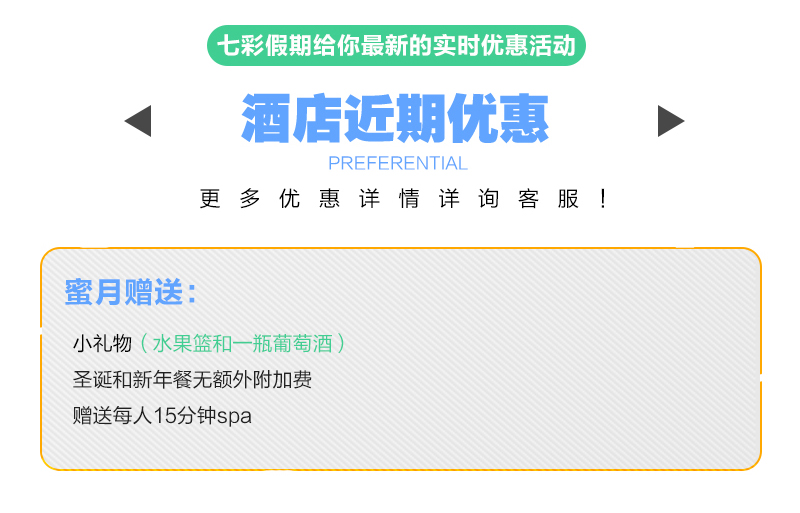 七彩假期给你最新的实时优惠活动

酒店近期优惠

PREFERENTIAL

更多优惠详情详询客服！

蜜月赠送：

小礼物（水果篮和一瓶葡萄酒）

圣诞和新年餐无额外附加费

赠送每人15分钟spa